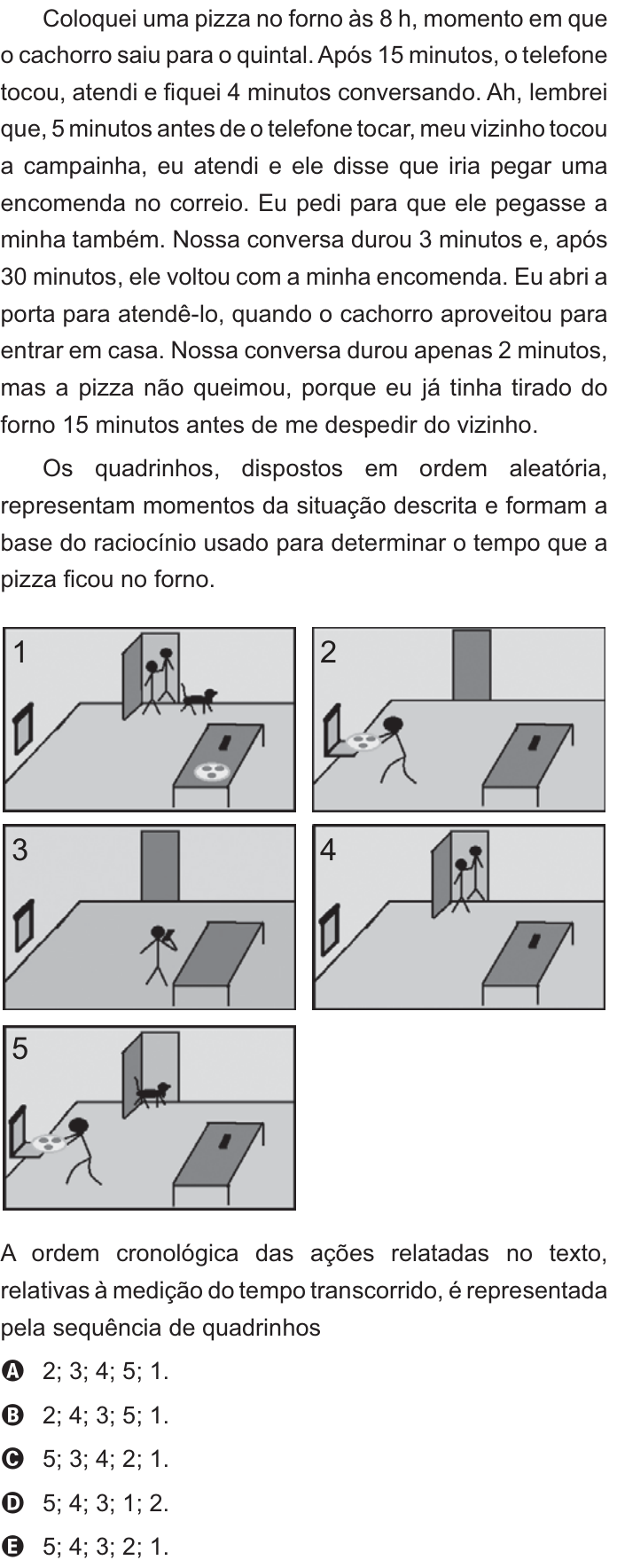 Coloquei uma pizza no forno às 8 h, momento em que o cachorro saiu para o quintal. Após 15 minutos, o telefone tocou, atendi e fiquei 4 minutos conversando. Ah, lembrei que, 5 minutos antes de o telefone tocar, meu vizinho tocou a campainha, eu atendi e ele disse que iria pegar uma encomenda no correio. Eu pedi para que ele pegasse a minha também. Nossa conversa durou 3 minutos e, após 30 minutos, ele voltou com a minha encomenda. Eu abri a porta para atendê-lo, quando o cachorro aproveitou para entrar em casa. Nossa conversa durou apenas 2 minutos, mas a pizza não queimou, porque eu já tinha tirado do forno 15 minutos antes de me despedir do vizinho.

Os quadrinhos, dispostos em ordem aleatória, representam momentos da situação descrita e formam a base do raciocínio usado para determinar o tempo que a pizza ficou no forno.

1

2

3

4

5

A ordem cronológica das ações relatadas no texto, relativas à medição do tempo transcorrido, é representada pela sequência de quadrinhos

A 2; 3; 4; 5; 1.
B 2; 4; 3; 5; 1.
C 5; 3; 4; 2; 1.
D 5; 4; 3; 1; 2.
E 5; 4; 3; 2; 1.